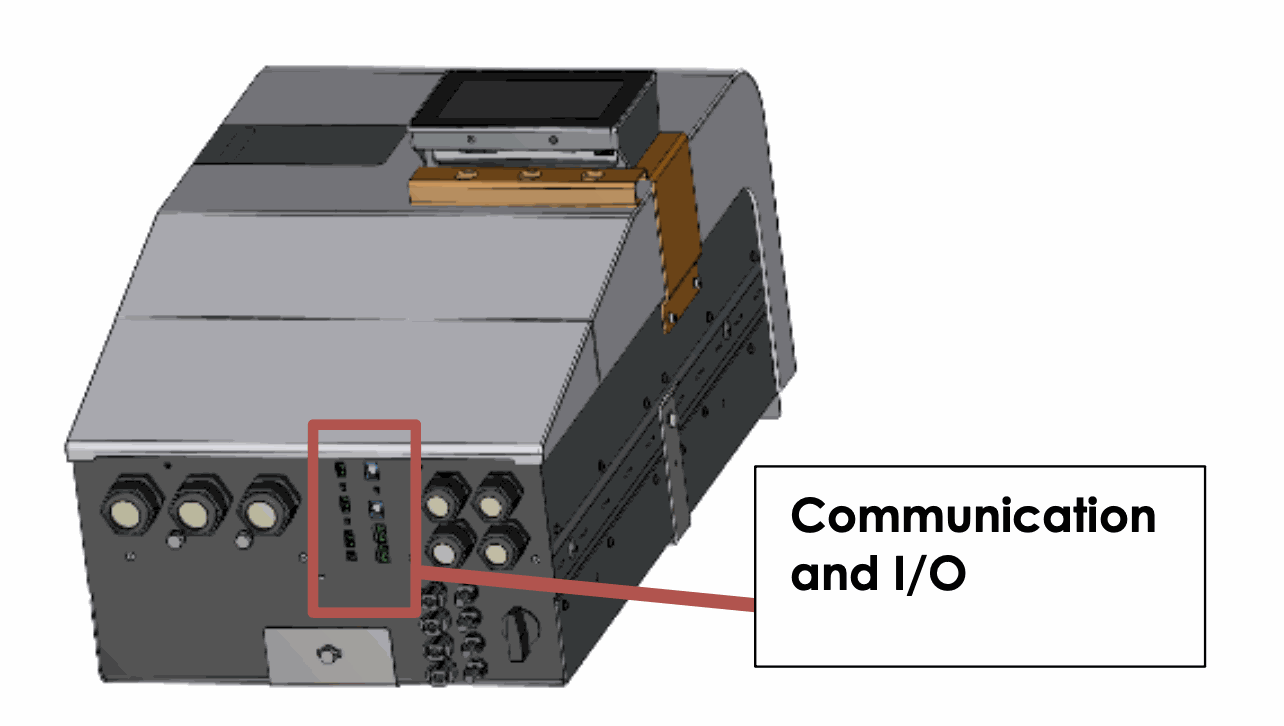 Communication and I/O